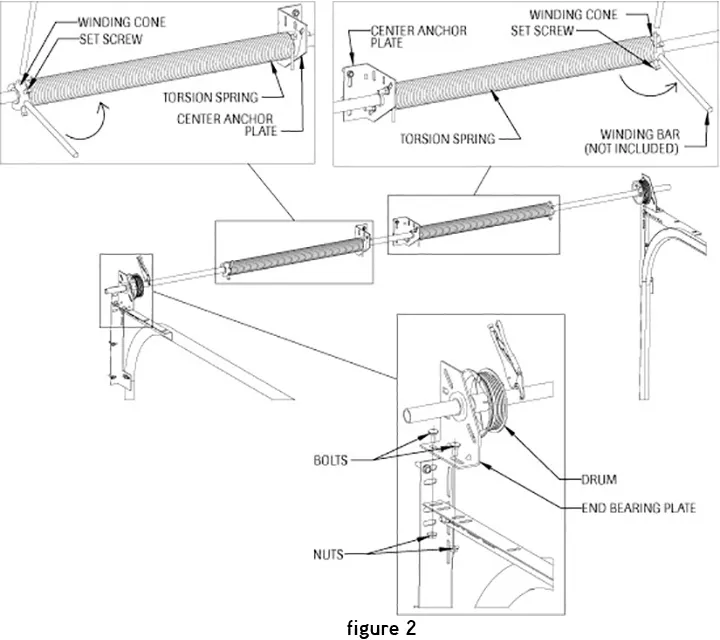 WINDING CONE
SET SCREW
TORSION SPRING
CENTER ANCHOR PLATE

CENTER ANCHOR PLATE
WINDING CONE
SET SCREW
TORSION SPRING
WINDING BAR (NOT INCLUDED)

BOLTS
DRUM
END BEARING PLATE
NUTS

figure 2